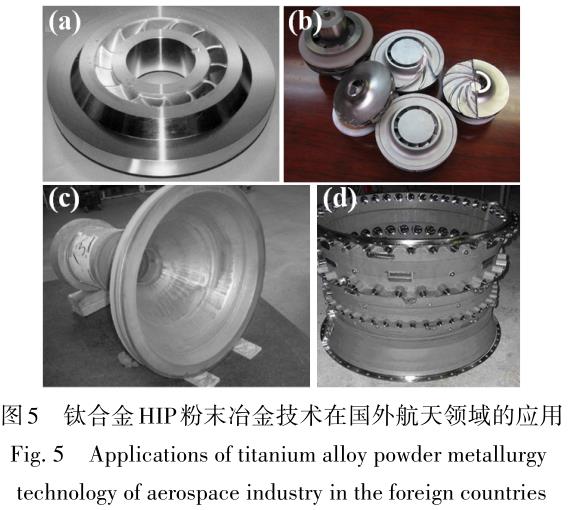 (a)

(b)

(c)

(d)

图5 钛合金HIP粉末冶金技术在国外航天领域的应用

Fig. 5 Applications of titanium alloy powder metallurgy technology of aerospace industry in the foreign countries